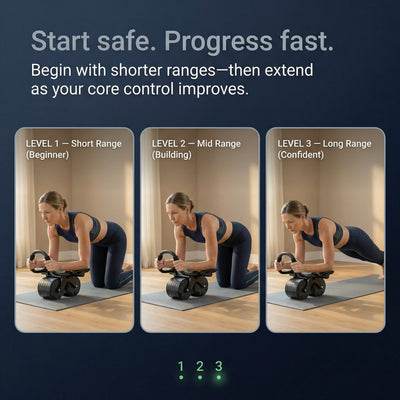 Start safe. Progress fast.

Begin with shorter ranges—then extend as your core control improves.

LEVEL 1 — Short Range (Beginner)

LEVEL 2 — Mid Range (Building)

LEVEL 3 — Long Range (Confident)

1 2 3