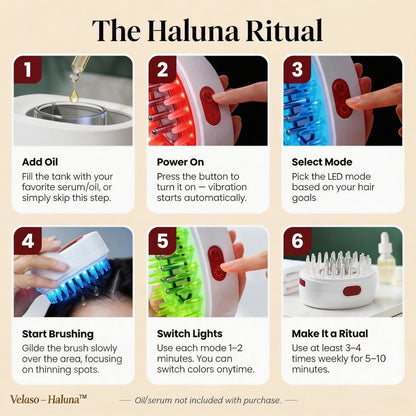 The Haluna Ritual

1

Add Oil

Fill the tank with your favorite serum/oil, or simply skip this step.

2

Power On

Press the button to turn it on — vibration starts automatically.

3

Select Mode

Pick the LED mode based on your hair goals

4

Start Brushing

Gilde the brush slowly over the area, focusing on thinning spots.

5

Switch Lights

Use each mode 1–2 minutes. You can switch colors onytime.

6

Make It a Ritual

Use at least 3–4 times weekly for 5–10 minutes.

Velaso – Haluna™

— Oil/serum not included with purchase. —